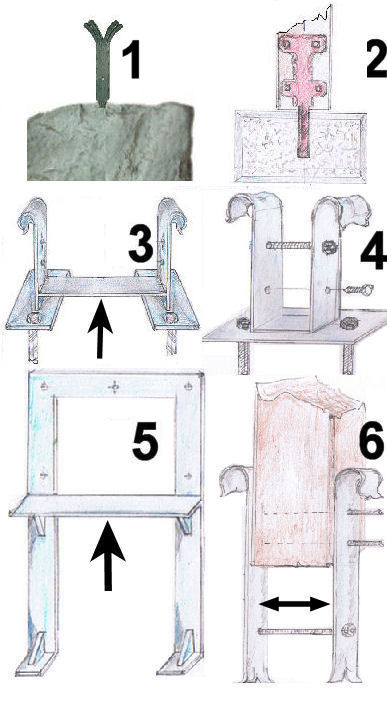 1
2
3
4
5
6